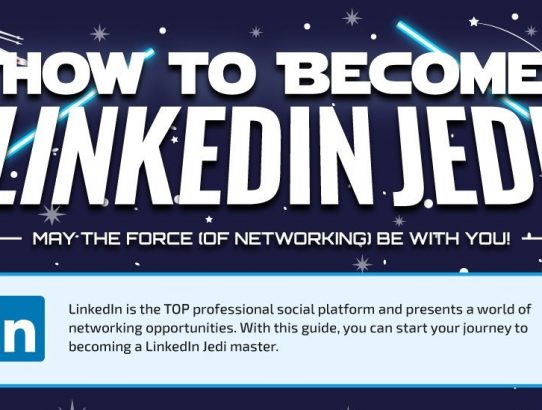 HOW TO BECOME

LINKEDIN JEDI

MAY THE FORCE (OF NETWORKING) BE WITH YOU!

in

LinkedIn is the TOP professional social platform and presents a world of networking opportunities. With this guide, you can start your journey to becoming a LinkedIn Jedi master.