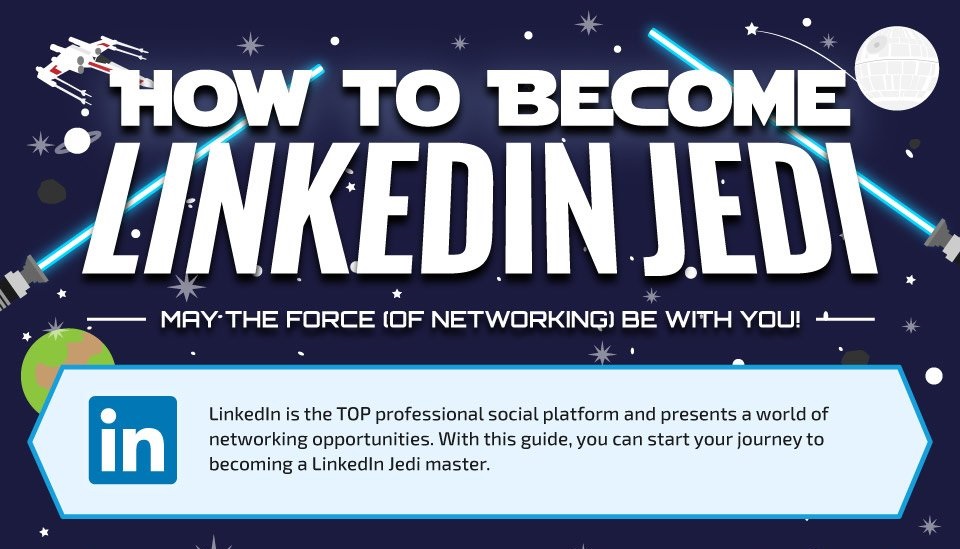 HOW TO BECOME
LINKEDIN JEDI

MAY THE FORCE (OF NETWORKING) BE WITH YOU!

in

LinkedIn is the TOP professional social platform and presents a world of networking opportunities. With this guide, you can start your journey to becoming a LinkedIn Jedi master.